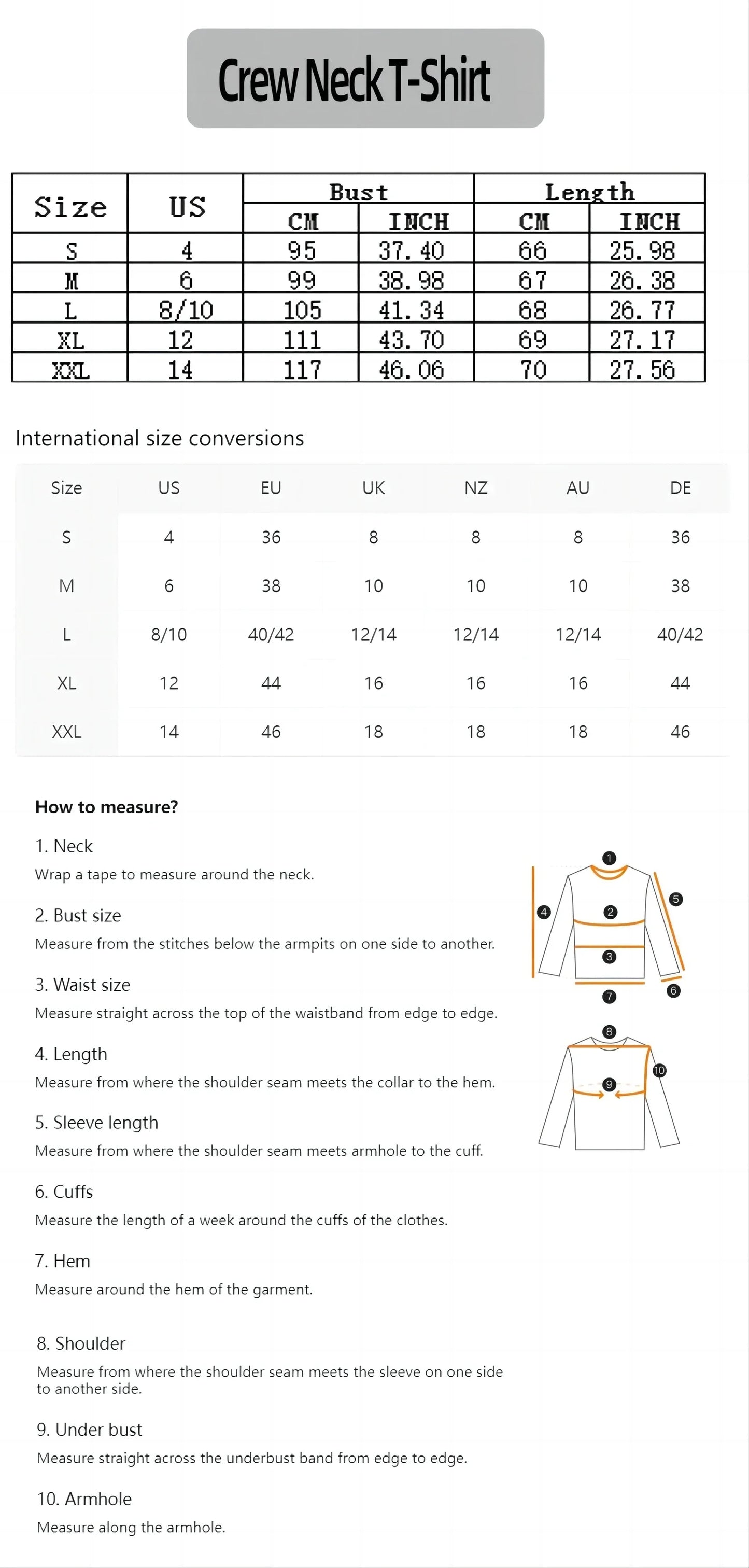 Crew Neck T-Shirt

| Size | US | Bust CM | Bust INCH | Length CM | Length INCH |
|---|---|---|---|---|---|
| S | 4 | 95 | 37.40 | 66 | 25.98 |
| M | 6 | 99 | 38.98 | 67 | 26.38 |
| L | 8/10 | 105 | 41.34 | 68 | 26.77 |
| XL | 12 | 111 | 43.70 | 69 | 27.17 |
| XXL | 14 | 117 | 46.06 | 70 | 27.56 |

International size conversions

| Size | US | EU | UK | NZ | AU | DE |
|---|---|---|---|---|---|---|
| S | 4 | 36 | 8 | 8 | 8 | 36 |
| M | 6 | 38 | 10 | 10 | 10 | 38 |
| L | 8/10 | 40/42 | 12/14 | 12/14 | 12/14 | 40/42 |
| XL | 12 | 44 | 16 | 16 | 16 | 44 |
| XXL | 14 | 46 | 18 | 18 | 18 | 46 |

How to measure?

1. Neck
Wrap a tape to measure around the neck.

2. Bust size
Measure from the stitches below the armpits on one side to another.

3. Waist size
Measure straight across the top of the waistband from edge to edge.

4. Length
Measure from where the shoulder seam meets the collar to the hem.

5. Sleeve length
Measure from where the shoulder seam meets armhole to the cuff.

6. Cuffs
Measure the length of a week around the cuffs of the clothes.

7. Hem
Measure around the hem of the garment.

8. Shoulder
Measure from where the shoulder seam meets the sleeve on one side to another side.

9. Under bust
Measure straight across the underbust band from edge to edge.

10. Armhole
Measure along the armhole.

1 2 3 4 5 6 7 8 9 10